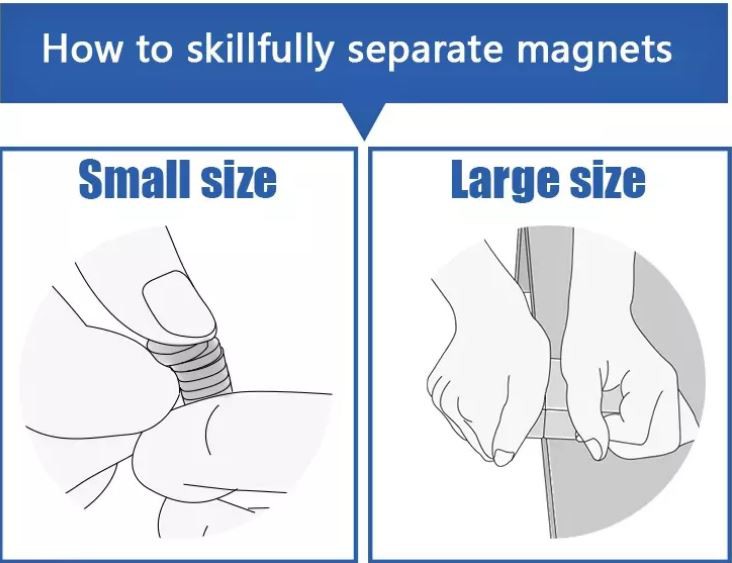 How to skillfully separate magnets

Small size

Large size